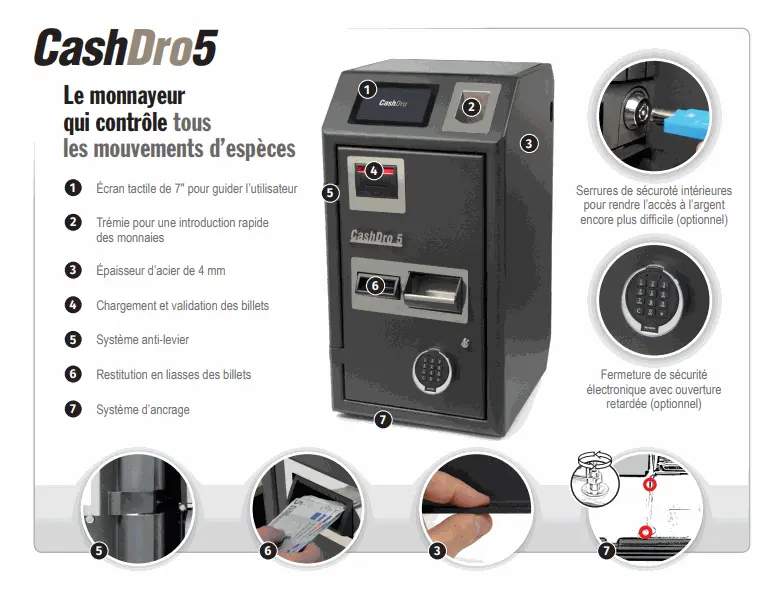 CashDro5

Le monnayeur qui contrôle tous les mouvements d'espèces

1 Écran tactile de 7" pour guider l'utilisateur

2 Trémie pour une introduction rapide des monnaies

3 Épaisseur d'acier de 4 mm

4 Chargement et validation des billets

5 Système anti-levier

6 Restitution en liasses des billets

7 Système d'ancrage

1 CashDro

2

3

4

5

CashDro 5

6

7

Serrures de sécuroté intérieures pour rendre l'accès à l'argent encore plus difficile (optionnel)

Fermeture de sécurité électronique avec ouverture retardée (optionnel)

5

6

3

7